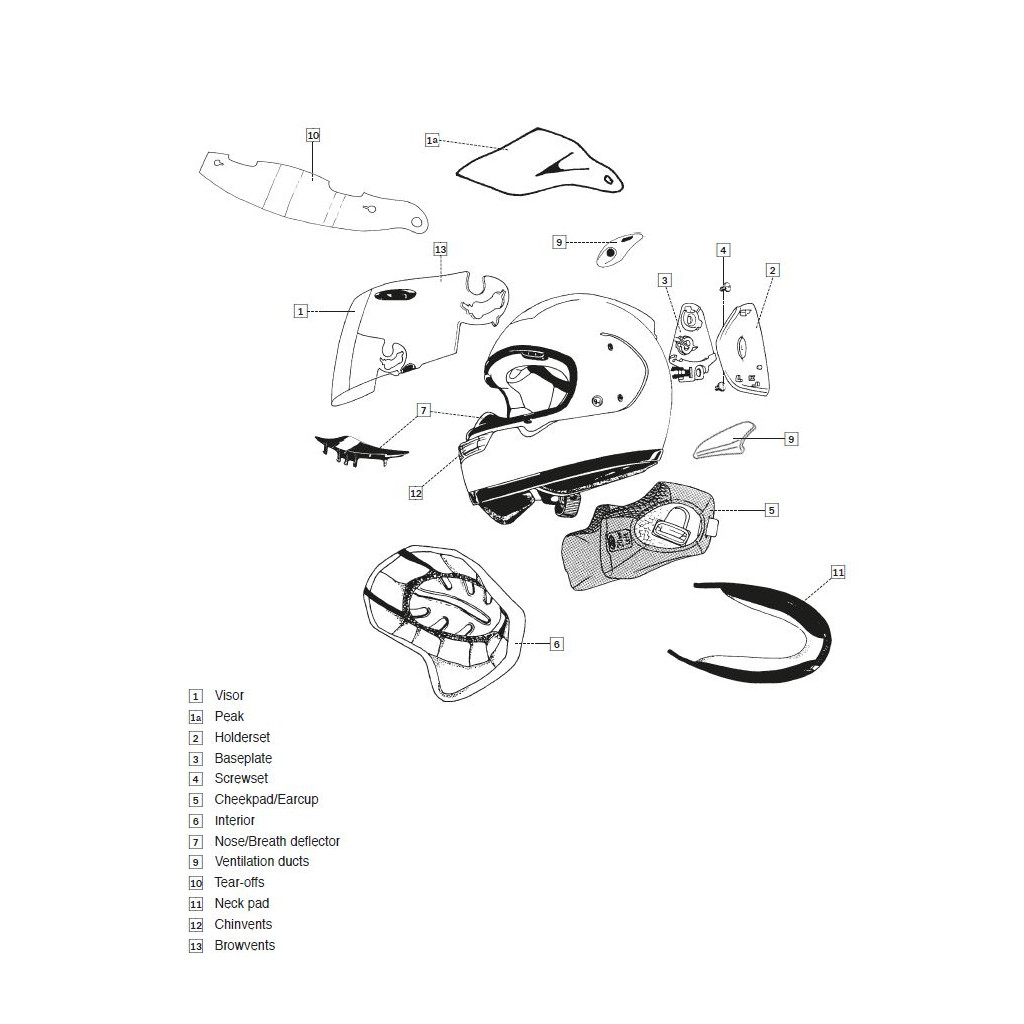 10
1a
13
9
4
3
2
1
7
9
12
5
11
6

1 Visor
1a Peak
2 Holderset
3 Baseplate
4 Screwset
5 Cheekpad/Earcup
6 Interior
7 Nose/Breath deflector
9 Ventilation ducts
10 Tear-offs
11 Neck pad
12 Chinvents
13 Browvents