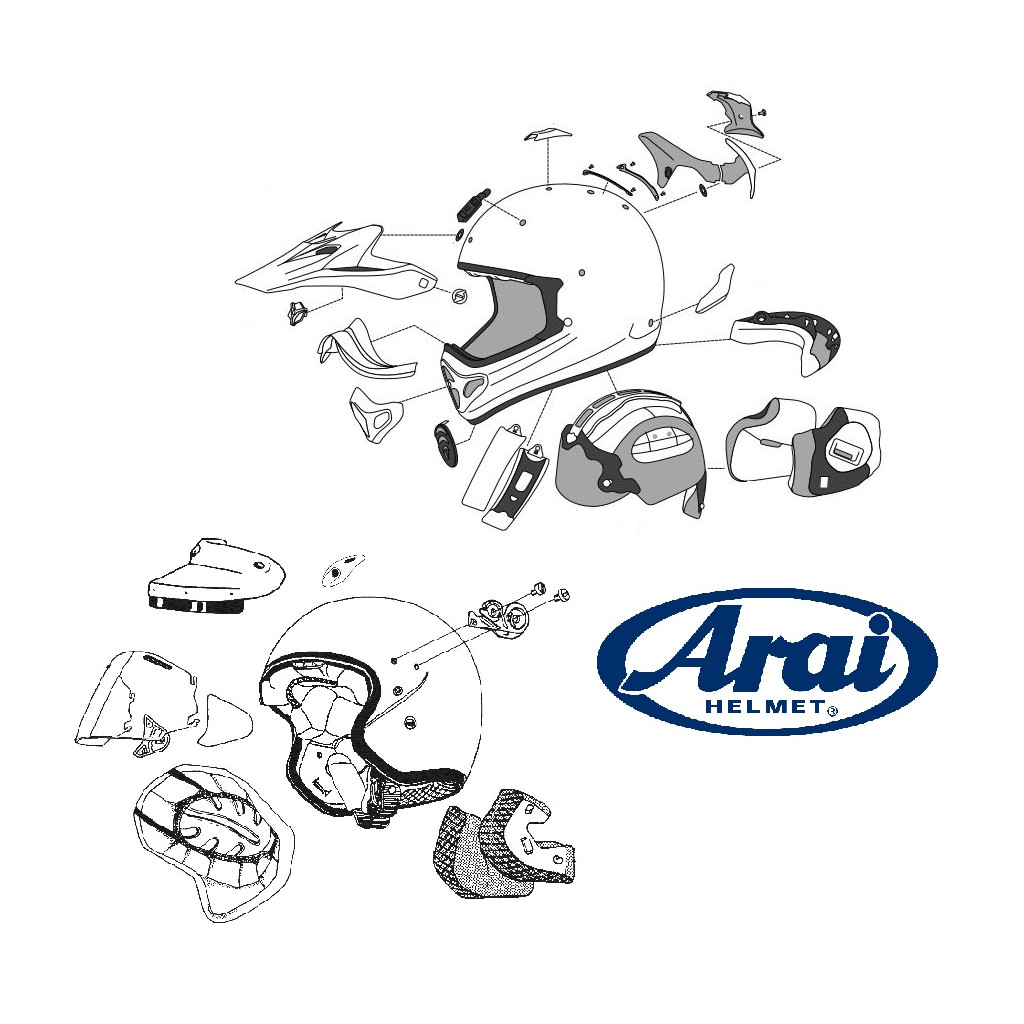 Arai
HELMET®