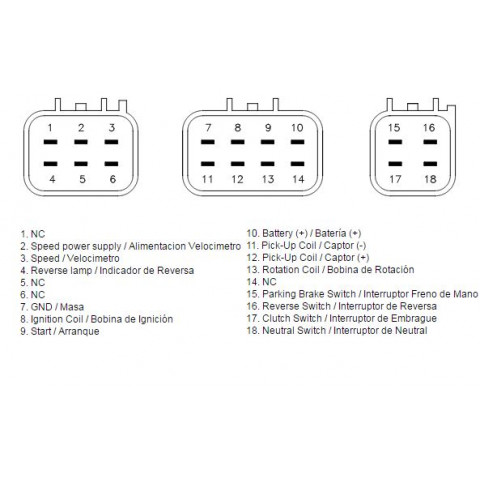 1 2 3
4 5 6

7 8 9 10
11 12 13 14

15 16
17 18

1. NC
2. Speed power supply / Alimentacion Velocimetro
3. Speed / Velocimetro
4. Reverse lamp / Indicador de Reversa
5. NC
6. NC
7. GND / Masa
8. Ignition Coil / Bobina de Ignición
9. Start / Arranque

10. Battery (+) / Batería (+)
11. Pick-Up Coil / Captor (-)
12. Pick-Up Coil / Captor (+)
13. Rotation Coil / Bobina de Rotación
14. NC
15. Parking Brake Switch / Interruptor Freno de Mano
16. Reverse Switch / Interruptor de Reversa
17. Clutch Switch / Interruptor de Embrague
18. Neutral Switch / Interruptor de Neutral