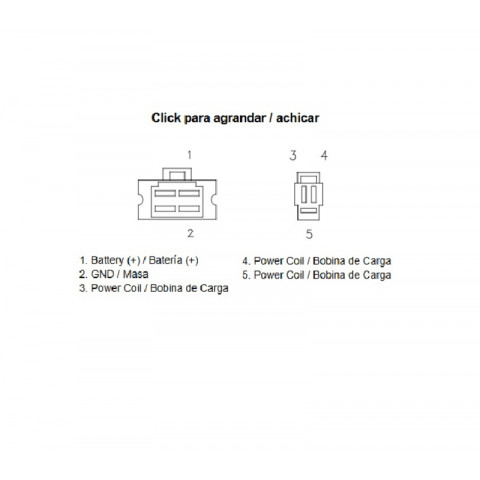 Click para agrandar / achicar

1

2

3 4

5

1. Battery (+) / Batería (+)
2. GND / Masa
3. Power Coil / Bobina de Carga

4. Power Coil / Bobina de Carga
5. Power Coil / Bobina de Carga