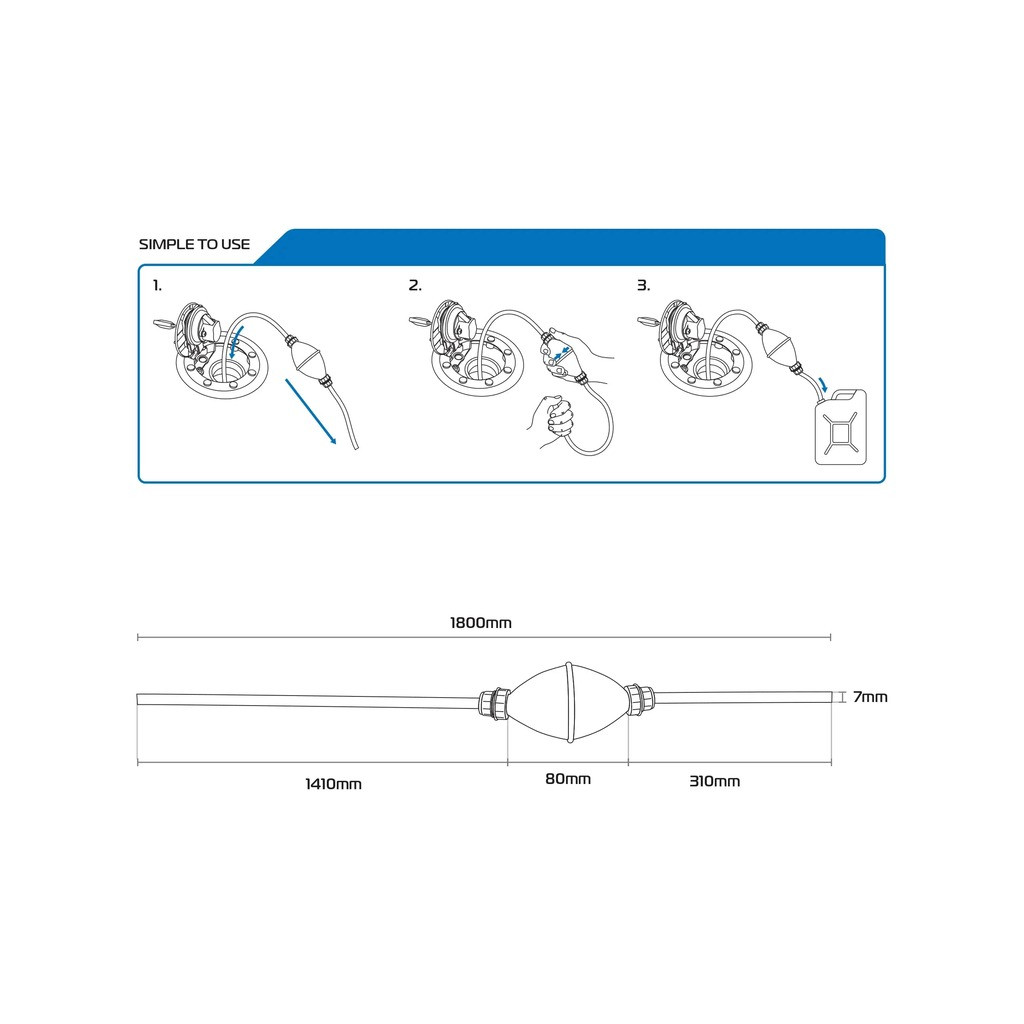 SIMPLE TO USE

1.

2.

3.

1800mm

7mm

1410mm

80mm

310mm