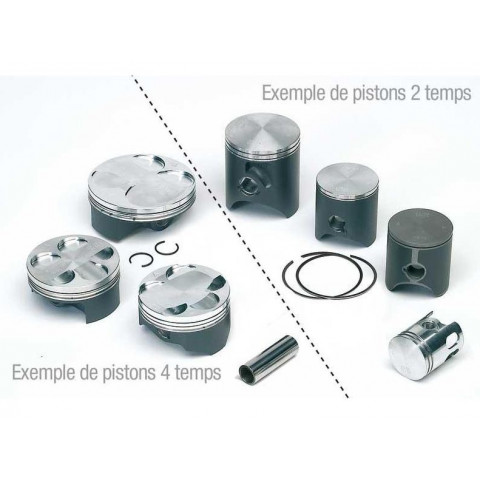 Exemple de pistons 2 temps

Exemple de pistons 4 temps