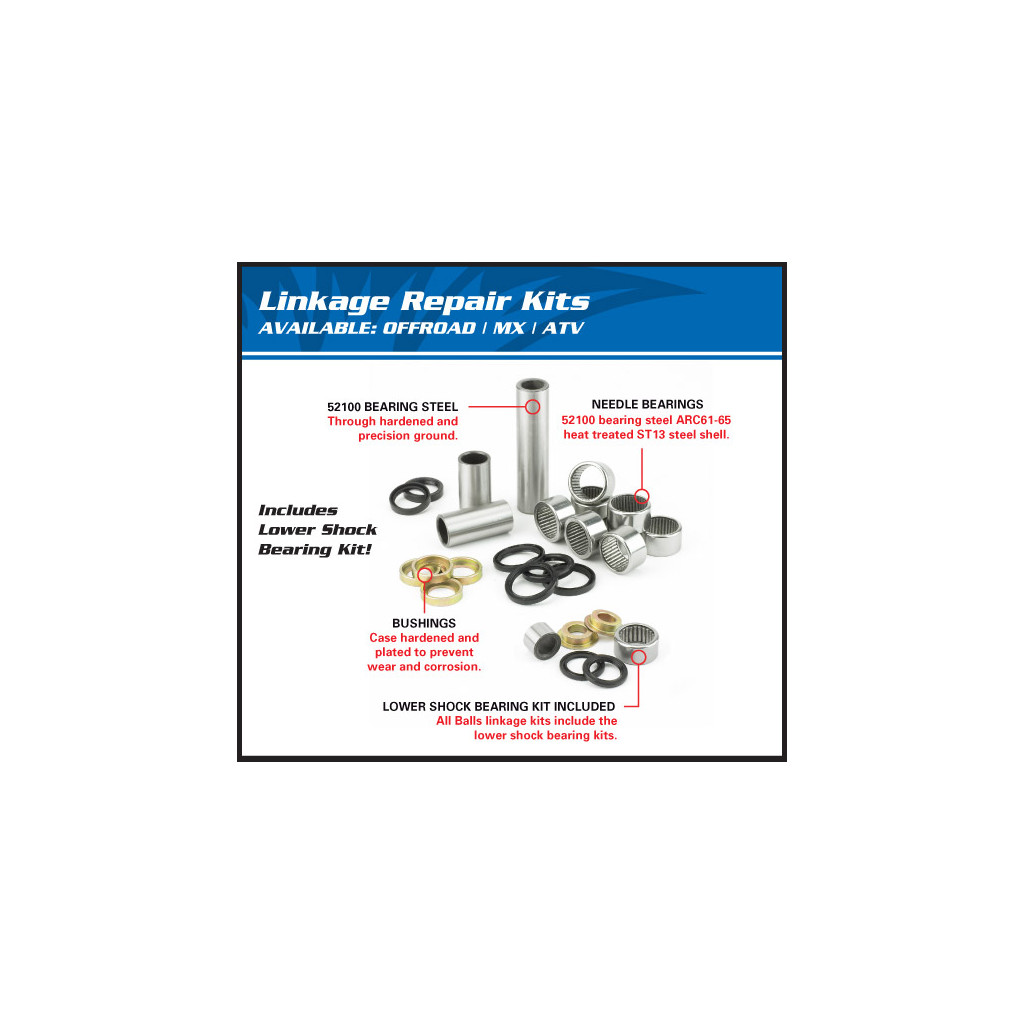 Linkage Repair Kits
AVAILABLE: OFFROAD | MX | ATV

52100 BEARING STEEL
Through hardened and precision ground.

NEEDLE BEARINGS
52100 bearing steel ARC61-65 heat treated ST13 steel shell.

Includes Lower Shock Bearing Kit!

BUSHINGS
Case hardened and plated to prevent wear and corrosion.

LOWER SHOCK BEARING KIT INCLUDED
All Balls linkage kits include the lower shock bearing kits.